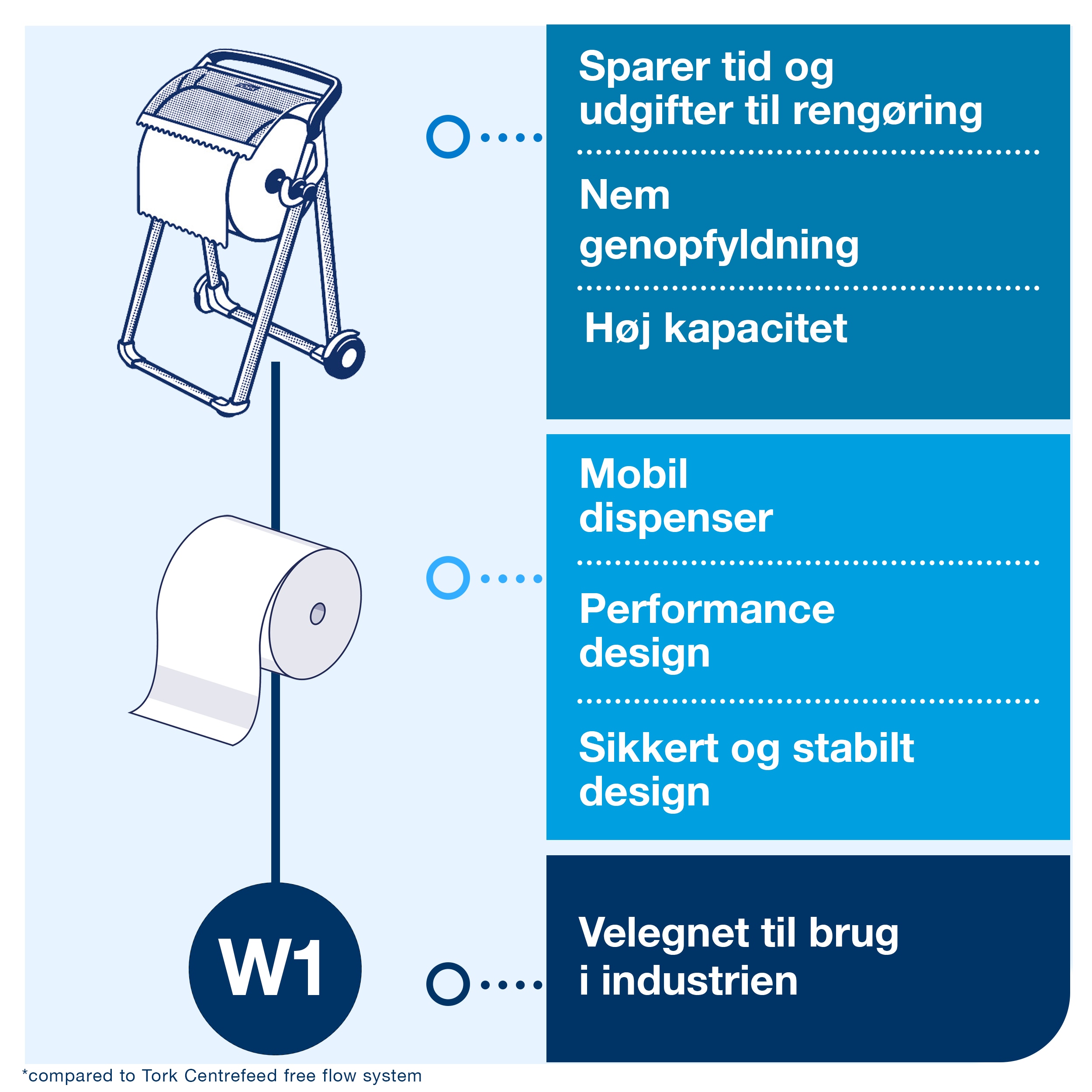 Sparer tid og udgifter til rengøring

Nem genopfyldning

Høj kapacitet

Mobil dispenser

Performance design

Sikkert og stabilt design

W1

Velegnet til brug i industrien

*compared to Tork Centrefeed free flow system